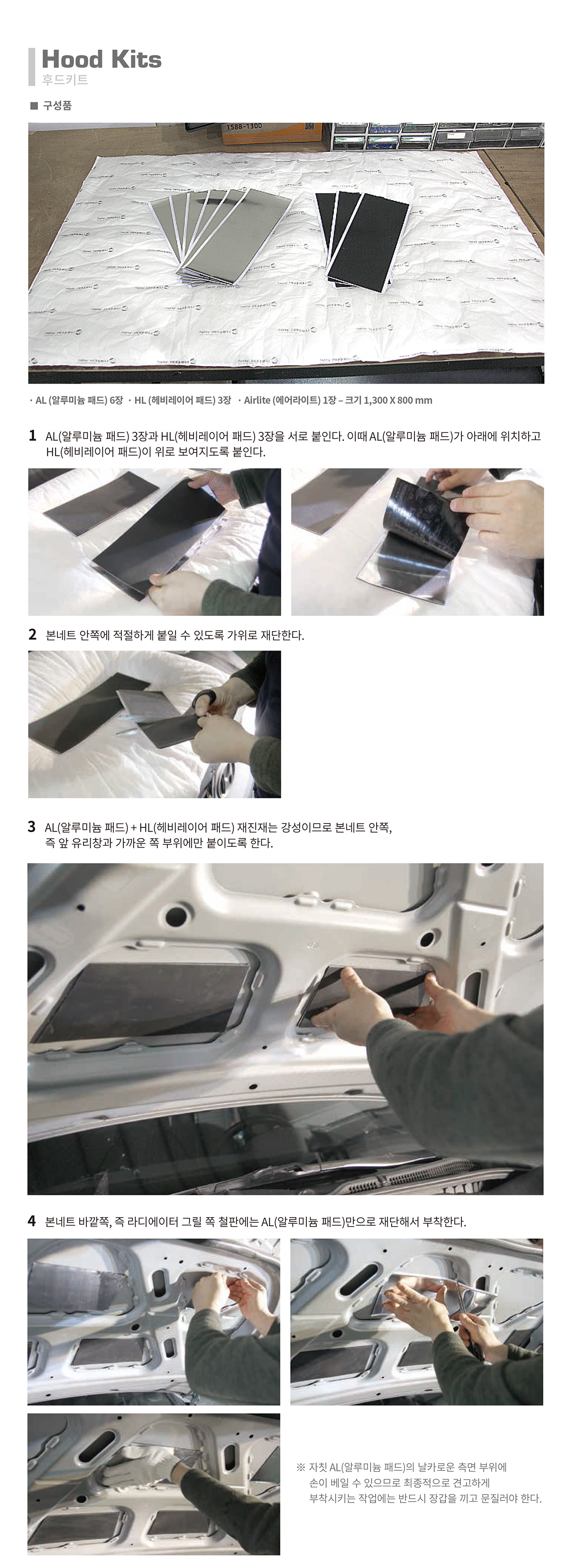 Hood Kits
후드키트

■ 구성품

1588-1300

· AL (알루미늄 패드) 6장 · HL (헤비레이어 패드) 3장 · Airlite (에어라이트) 1장 – 크기 1,300 X 800 mm

1 AL(알루미늄 패드) 3장과 HL(헤비레이어 패드) 3장을 서로 붙인다. 이때 AL(알루미늄 패드)가 아래에 위치하고 HL(헤비레이어 패드)이 위로 보여지도록 붙인다.

2 본네트 안쪽에 적절하게 붙일 수 있도록 가위로 재단한다.

3 AL(알루미늄 패드) + HL(헤비레이어 패드) 재진재는 강성이므로 본네트 안쪽, 즉 앞 유리창과 가까운 쪽 부위에만 붙이도록 한다.

4 본네트 바깥쪽, 즉 라디에이터 그릴 쪽 철판에는 AL(알루미늄 패드)만으로 재단해서 부착한다.

※ 자칫 AL(알루미늄 패드)의 날카로운 측면 부위에 손이 베일 수 있으므로 최종적으로 견고하게 부착시키는 작업에는 반드시 장갑을 끼고 문질러야 한다.