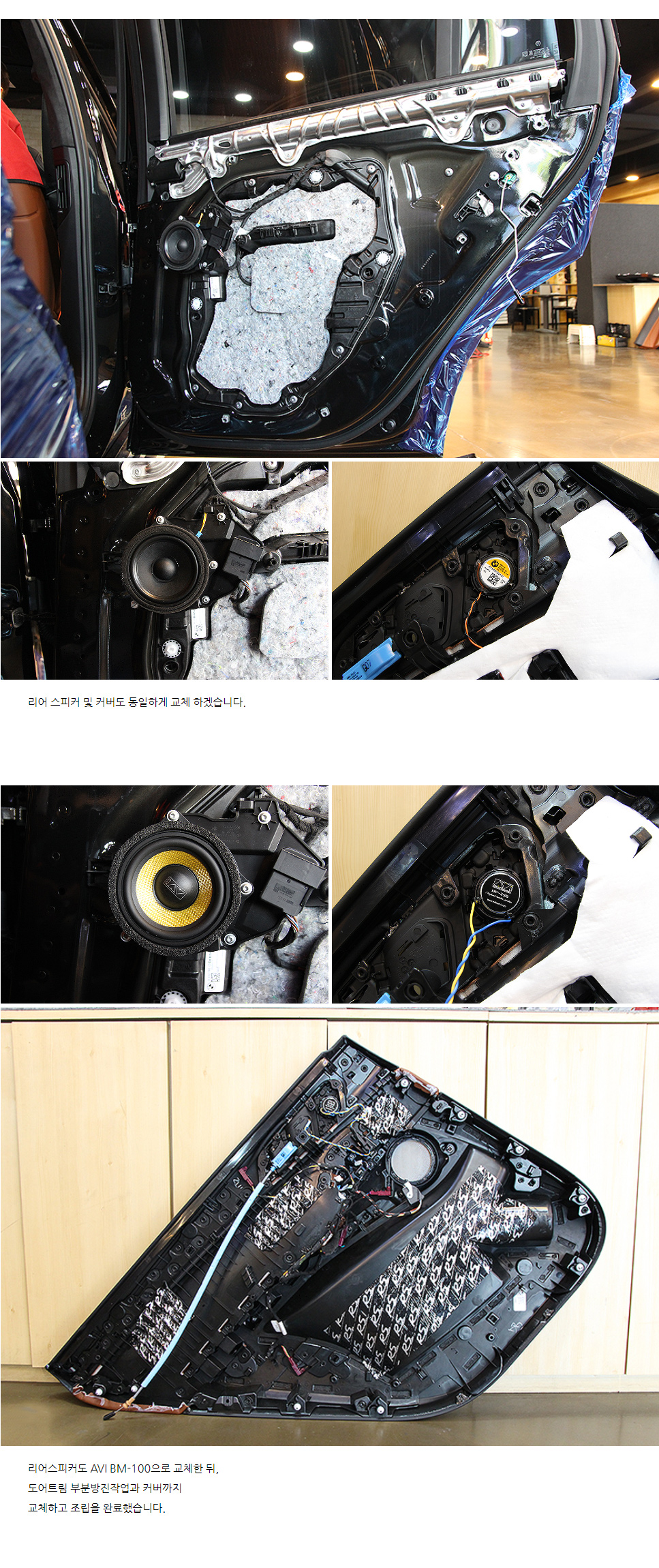 리어 스피커 및 커버도 동일하게 교체 하겠습니다.

리어스피커도 AVI BM-100으로 교체한 뒤,
도어트림 부분방진작업과 커버까지
교체하고 조립을 완료했습니다.