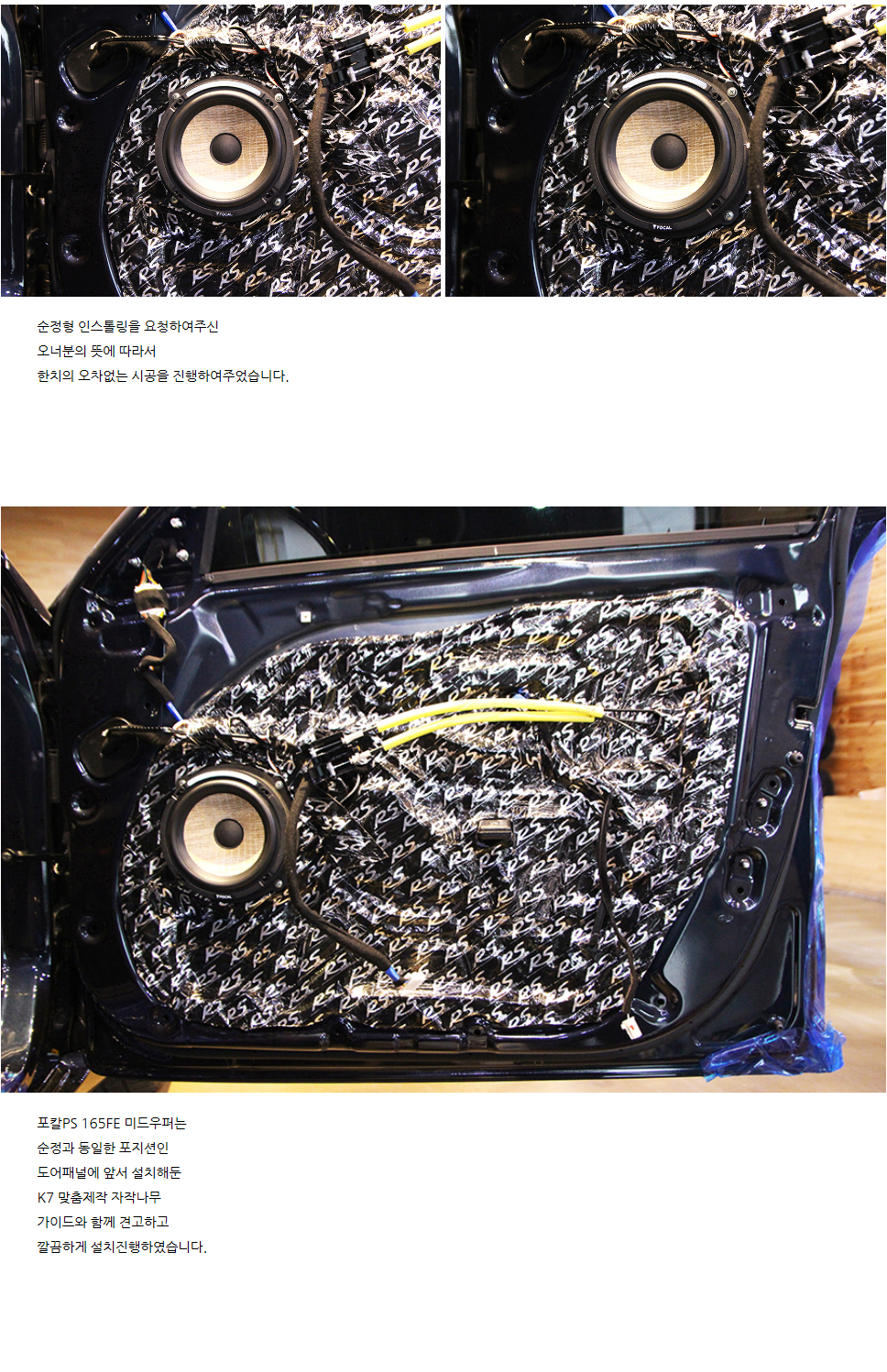 순정형 인스톨링을 요청하여주신
오너분의 뜻에 따라서
한치의 오차없는 시공을 진행하여주었습니다.

포칼PS 165FE 미드우퍼는
순정과 동일한 포지션인
도어패널에 앞서 설치해둔
K7 맞춤제작 자작나무
가이드와 함께 견고하고
깔끔하게 설치진행하였습니다.