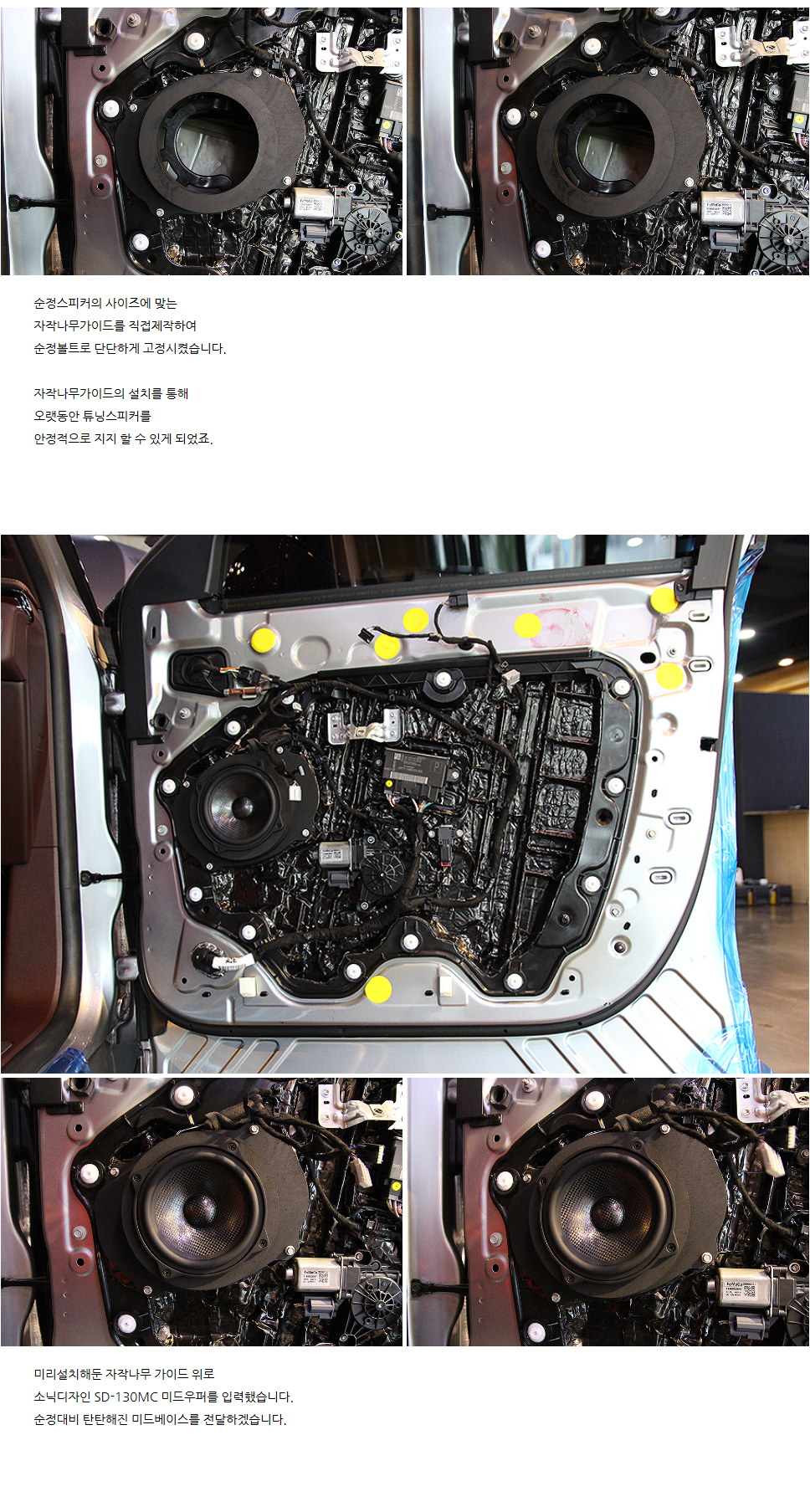 순정스피커의 사이즈에 맞는
자작나무가이드를 직접제작하여
순정볼트로 단단하게 고정시켰습니다.

자작나무가이드의 설치를 통해
오랫동안 튜닝스피커를
안정적으로 지지 할 수 있게 되었죠.

미리설치해둔 자작나무 가이드 위로
소닉디자인 SD-130MC 미드우퍼를 입력했습니다.
순정대비 탄탄해진 미드베이스를 전달하겠습니다.