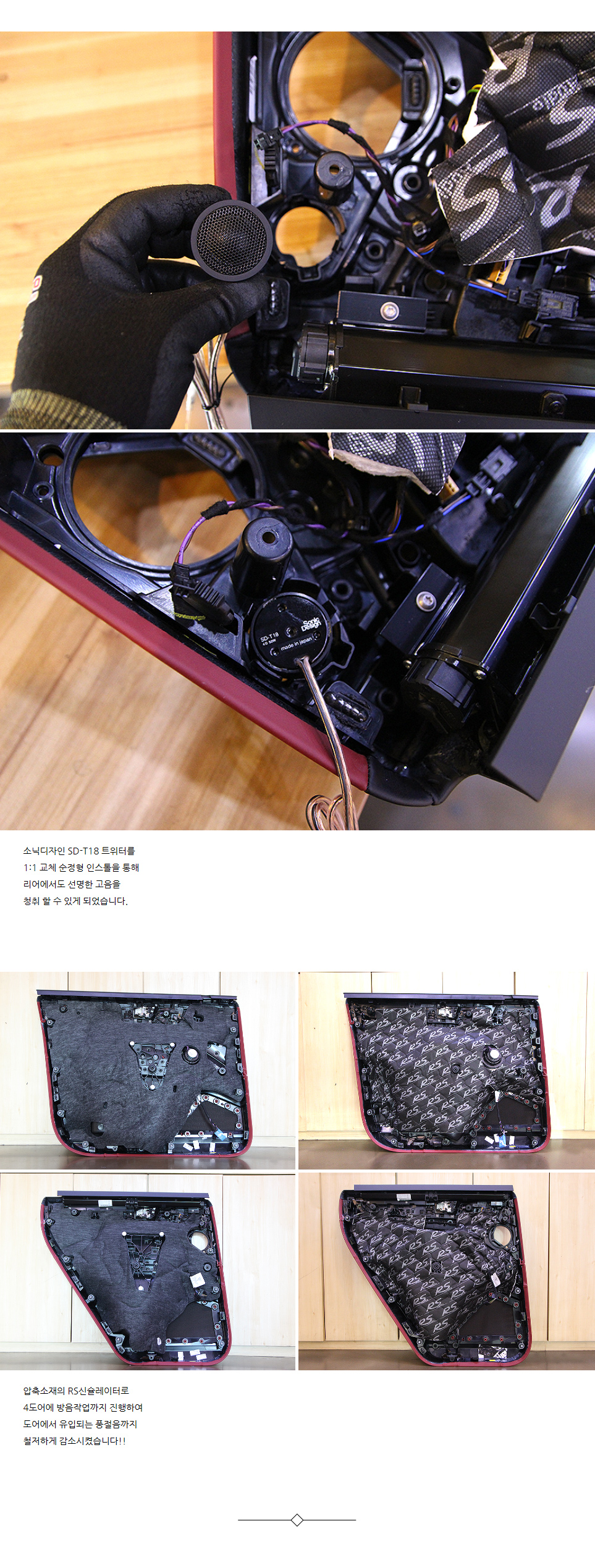 SD-T18
Sonic Design
made in japan

소닉디자인 SD-T18 트위터를
1:1 교체 순정형 인스톨을 통해
리어에서도 선명한 고음을
청취 할 수 있게 되었습니다.

압축소재의 RS신슐레이터로
4도어에 방음작업까지 진행하여
도어에서 유입되는 풍절음까지
철저하게 감소시켰습니다!!