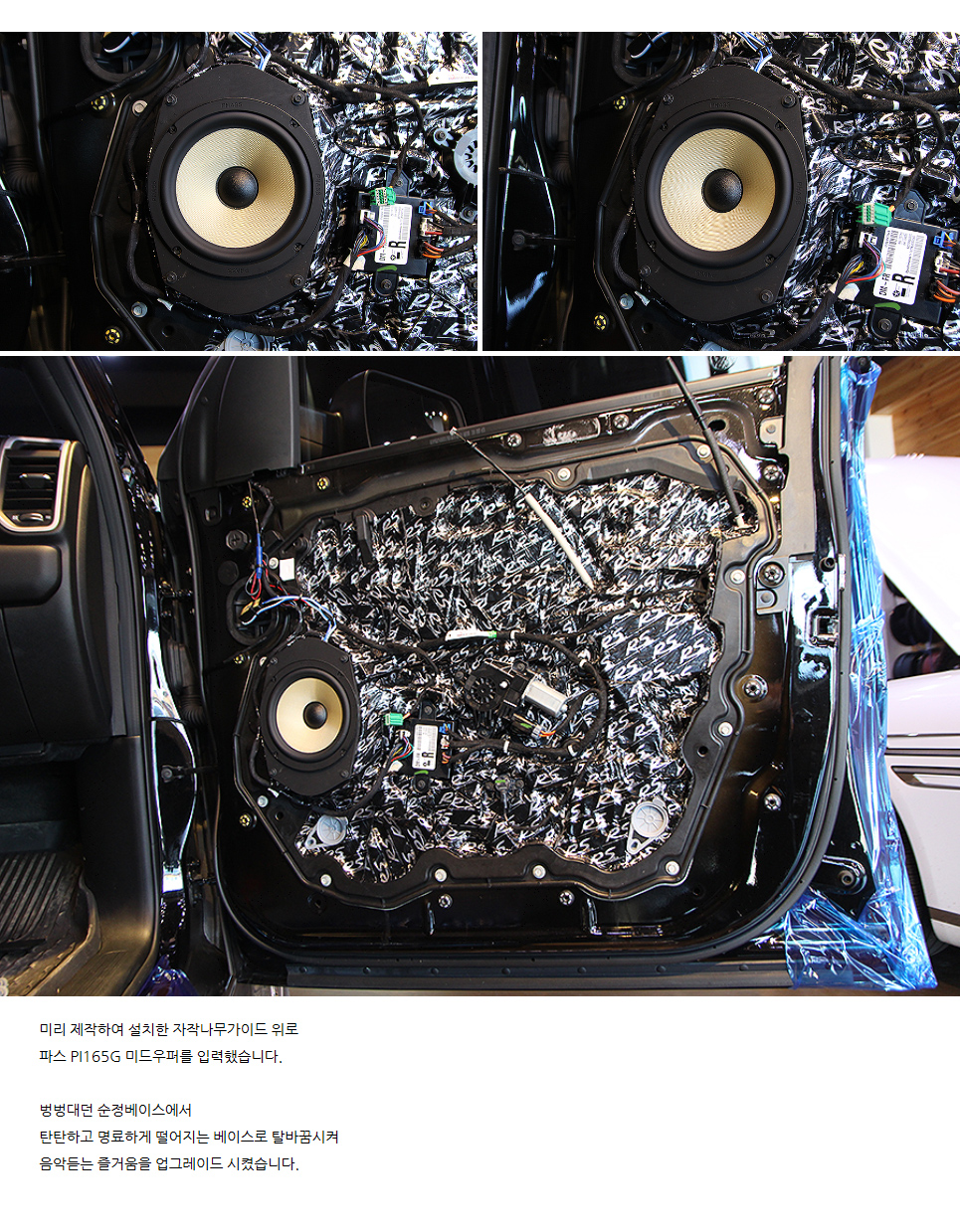 미리 제작하여 설치한 자작나무가이드 위로
파스 PI165G 미드우퍼를 입력했습니다.

벙벙대던 순정베이스에서
탄탄하고 명료하게 떨어지는 베이스로 탈바꿈시켜
음악듣는 즐거움을 업그레이드 시켰습니다.