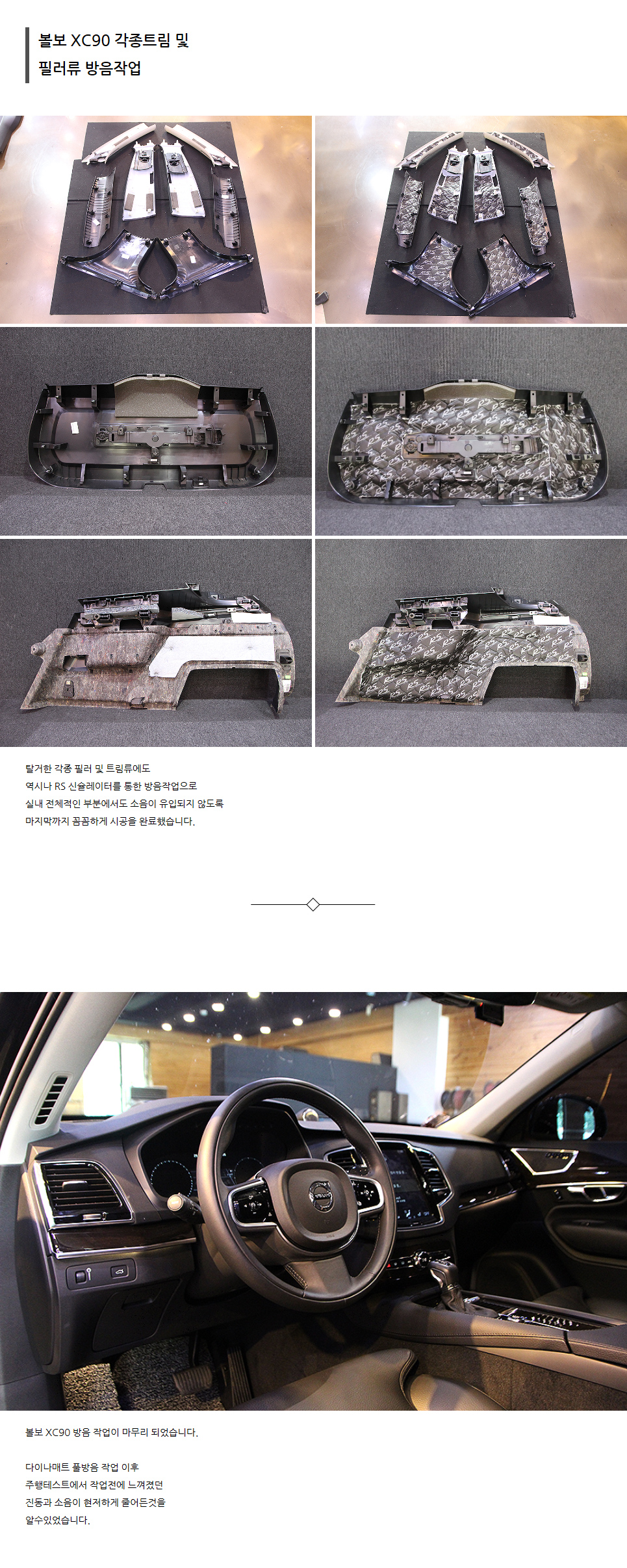 볼보 XC90 각종트림 및
필러류 방음작업

탈거한 각종 필러 및 트림류에도
역시나 RS 신슐레이터를 통한 방음작업으로
실내 전체적인 부분에서도 소음이 유입되지 않도록
마지막까지 꼼꼼하게 시공을 완료했습니다.

볼보 XC90 방음 작업이 마무리 되었습니다.

다이나매트 풀방음 작업 이후
주행테스트에서 작업전에 느껴졌던
진동과 소음이 현저하게 줄어든것을
알수있었습니다.